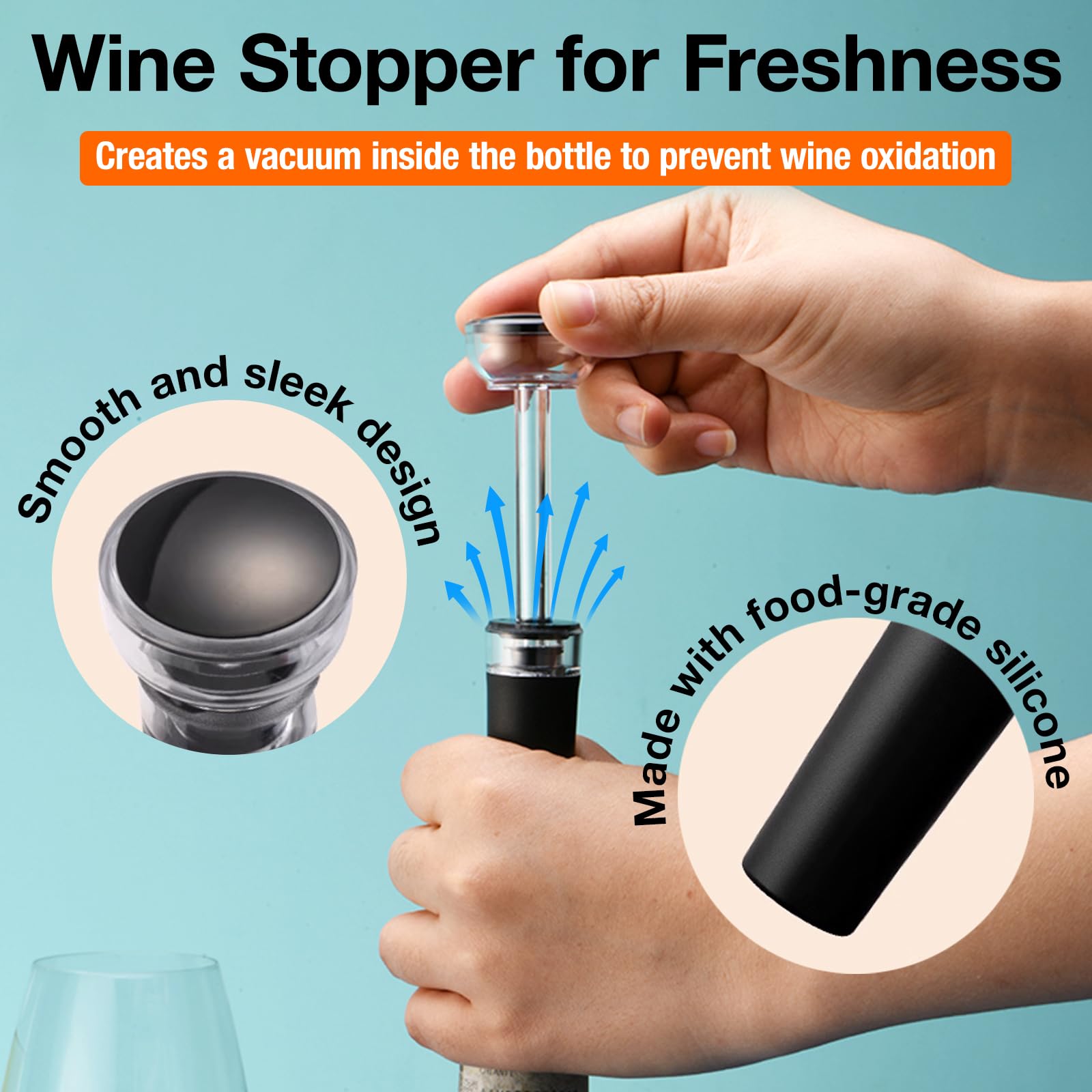 Wine Stopper for Freshness

Creates a vacuum inside the bottle to prevent wine oxidation

Smooth and sleek design

Made with food-grade silicone