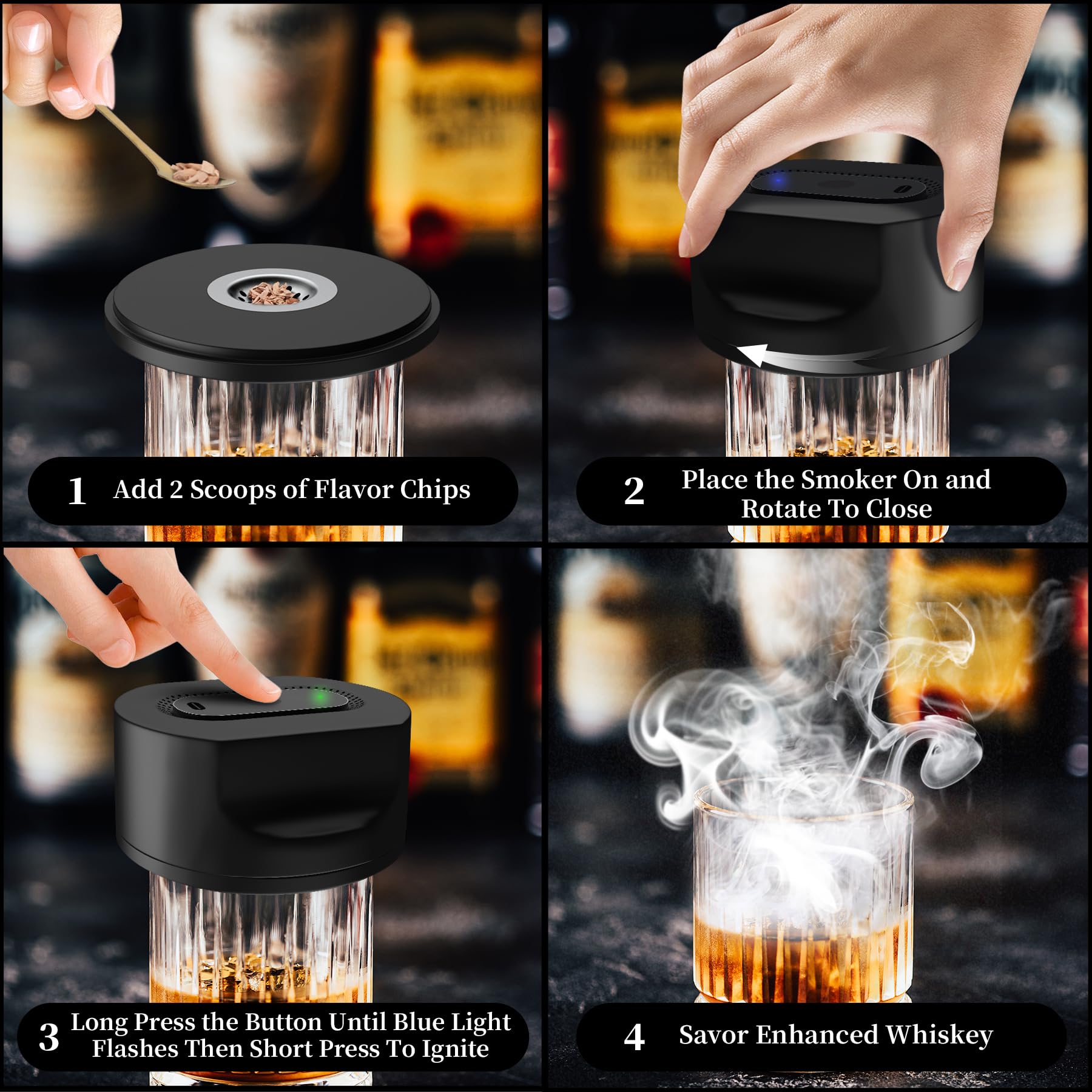 1 Add 2 Scoops of Flavor Chips

2 Place the Smoker On and Rotate To Close

3 Long Press the Button Until Blue Light Flashes Then Short Press To Ignite

4 Savor Enhanced Whiskey